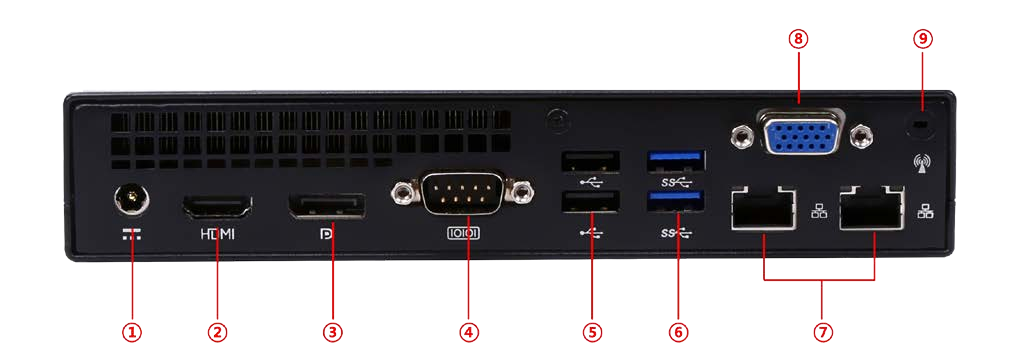 ⑧ ⑨

HDMI
IOIOI
SS
SS

① ② ③ ④ ⑤ ⑥ ⑦